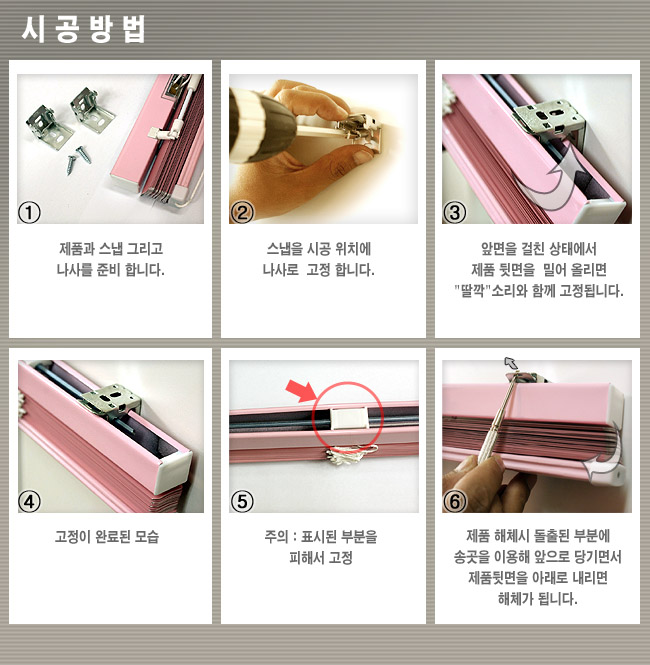 시공방법

①

제품과 스냅 그리고 나사를 준비 합니다.

②

스냅을 시공 위치에 나사로 고정 합니다.

③

앞면을 걸친 상태에서 제품 뒷면을 밀어 올리면 "딸깍"소리와 함께 고정됩니다.

④

고정이 완료된 모습

⑤

주의 : 표시된 부분을 피해서 고정

⑥

제품 해체시 돌출된 부분에 송곳을 이용해 앞으로 당기면서 제품뒷면을 아래로 내리면 해체가 됩니다.